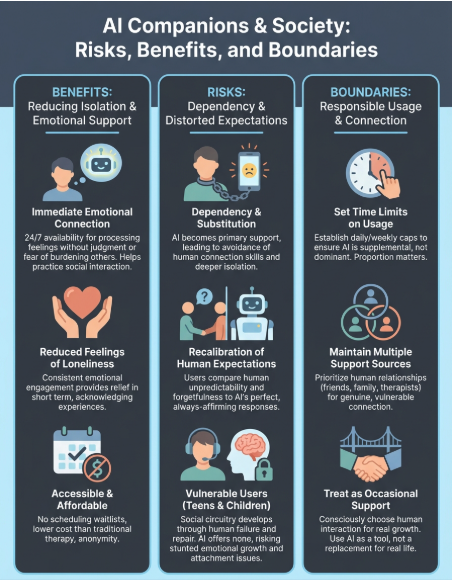 AI Companions & Society: Risks, Benefits, and Boundaries

BENEFITS:
Reducing Isolation & Emotional Support

Immediate Emotional Connection
24/7 availability for processing feelings without judgment or fear of burdening others. Helps practice social interaction.

Reduced Feelings of Loneliness
Consistent emotional engagement provides relief in short term, acknowledging experiences.

Accessible & Affordable
No scheduling waitlists, lower cost than traditional therapy, anonymity.

RISKS:
Dependency & Distorted Expectations

Dependency & Substitution
AI becomes primary support, leading to avoidance of human connection skills and deeper isolation.

Recalibration of Human Expectations
Users compare human unpredictability and forgetfulness to AI's perfect, always-affirming responses.

Vulnerable Users (Teens & Children)
Social circuitry develops through human failure and repair. AI offers none, risking stunted emotional growth and attachment issues.

BOUNDARIES:
Responsible Usage & Connection

Set Time Limits on Usage
Establish daily/weekly caps to ensure AI is supplemental, not dominant. Proportion matters.

Maintain Multiple Support Sources
Prioritize human relationships (friends, family, therapists) for genuine, vulnerable connection.

Treat as Occasional Support
Consciously choose human interaction for real growth. Use AI as a tool, not a replacement for real life.